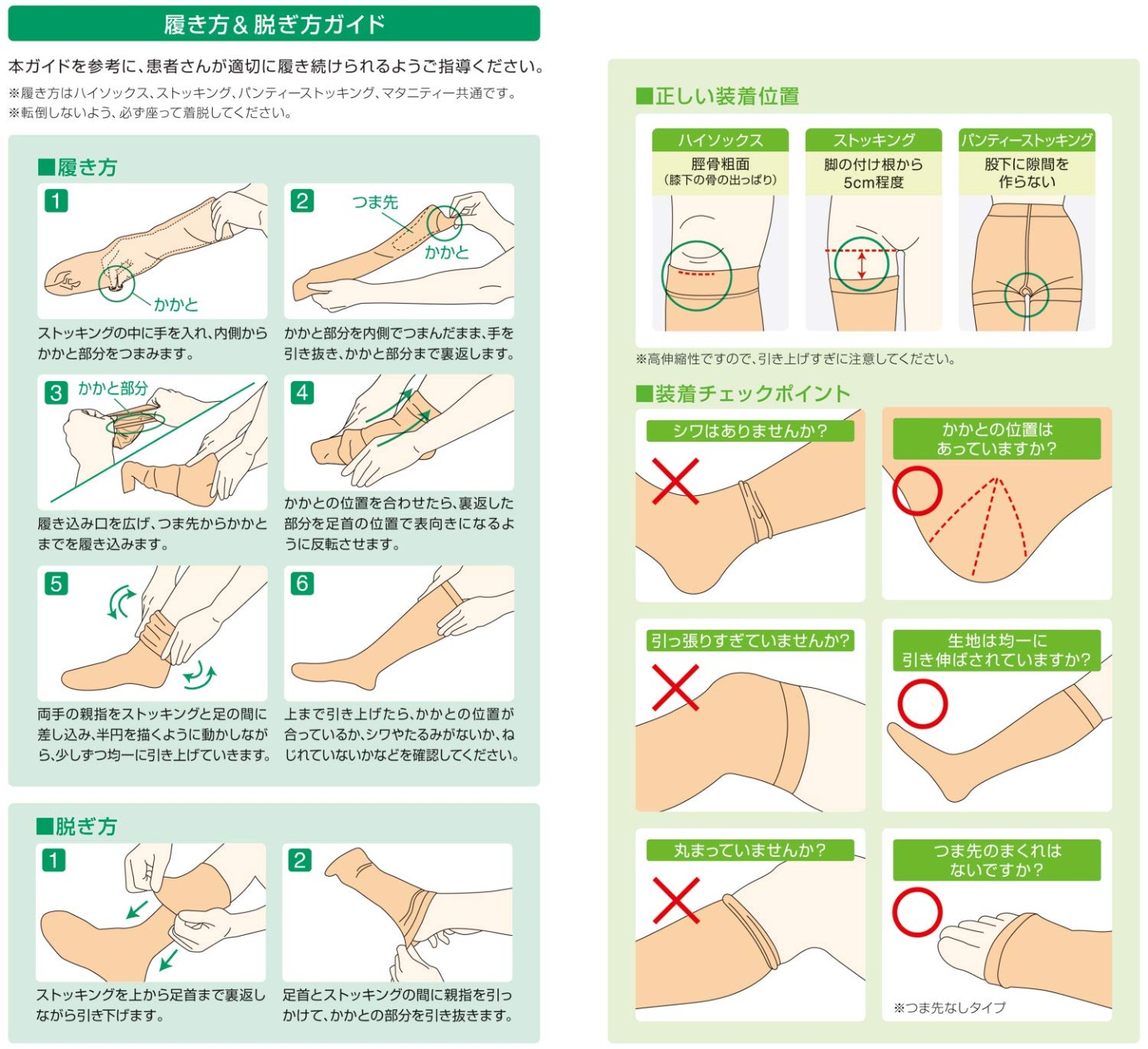 履き方＆脱ぎ方ガイド

本ガイドを参考に、患者さんが適切に履き続けられるようご指導ください。
※履き方はハイソックス、ストッキング、パンティーストッキング、マタニティー共通です。
※転倒しないよう、必ず座って着脱してください。

■履き方

1
かかと
ストッキングの中に手を入れ、内側からかかと部分をつまみます。

2
つま先
かかと
かかと部分を内側でつまんだまま、手を引き抜き、かかと部分まで裏返します。

3
かかと部分
履き込み口を広げ、つま先からかかとまでを履き込みます。

4
かかとの位置を合わせたら、裏返した部分を足首の位置で表向きになるように反転させます。

5
両手の親指をストッキングと足の間に差し込み、半円を描くように動かしながら、少しずつ均一に引き上げていきます。

6
上まで引き上げたら、かかとの位置が合っているか、シワやたるみがないか、ねじれていないかなどを確認してください。

■脱ぎ方

1
ストッキングを上から足首まで裏返しながら引き下げます。

2
足首とストッキングの間に親指を引っかけて、かかとの部分を引き抜きます。

■正しい装着位置

ハイソックス
脛骨粗面
（膝下の骨の出っぱり）

ストッキング
脚の付け根から
5cm程度

パンティーストッキング
股下に隙間を
作らない

※高伸縮性ですので、引き上げすぎに注意してください。

■装着チェックポイント

シワはありませんか？

かかとの位置は
あっていますか？

引っ張りすぎていませんか？

生地は均一に
引き伸ばされていますか？

丸まっていませんか？

つま先のまくれは
ないですか？

※つま先なしタイプ